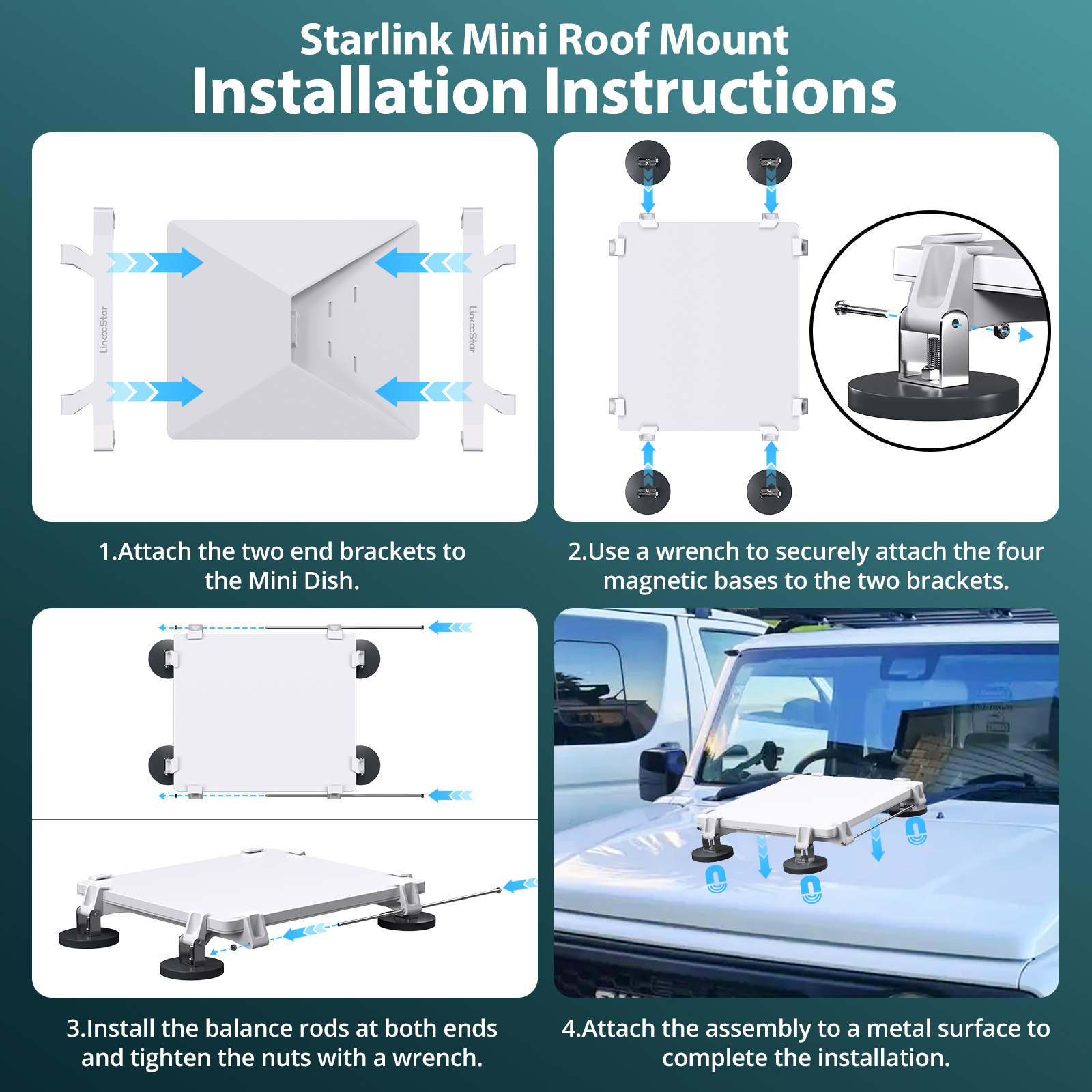 Starlink Mini Roof Mount
Installation Instructions

LincoStar

LincoStar

1.Attach the two end brackets to the Mini Dish.

2.Use a wrench to securely attach the four magnetic bases to the two brackets.

3.Install the balance rods at both ends and tighten the nuts with a wrench.

4.Attach the assembly to a metal surface to complete the installation.