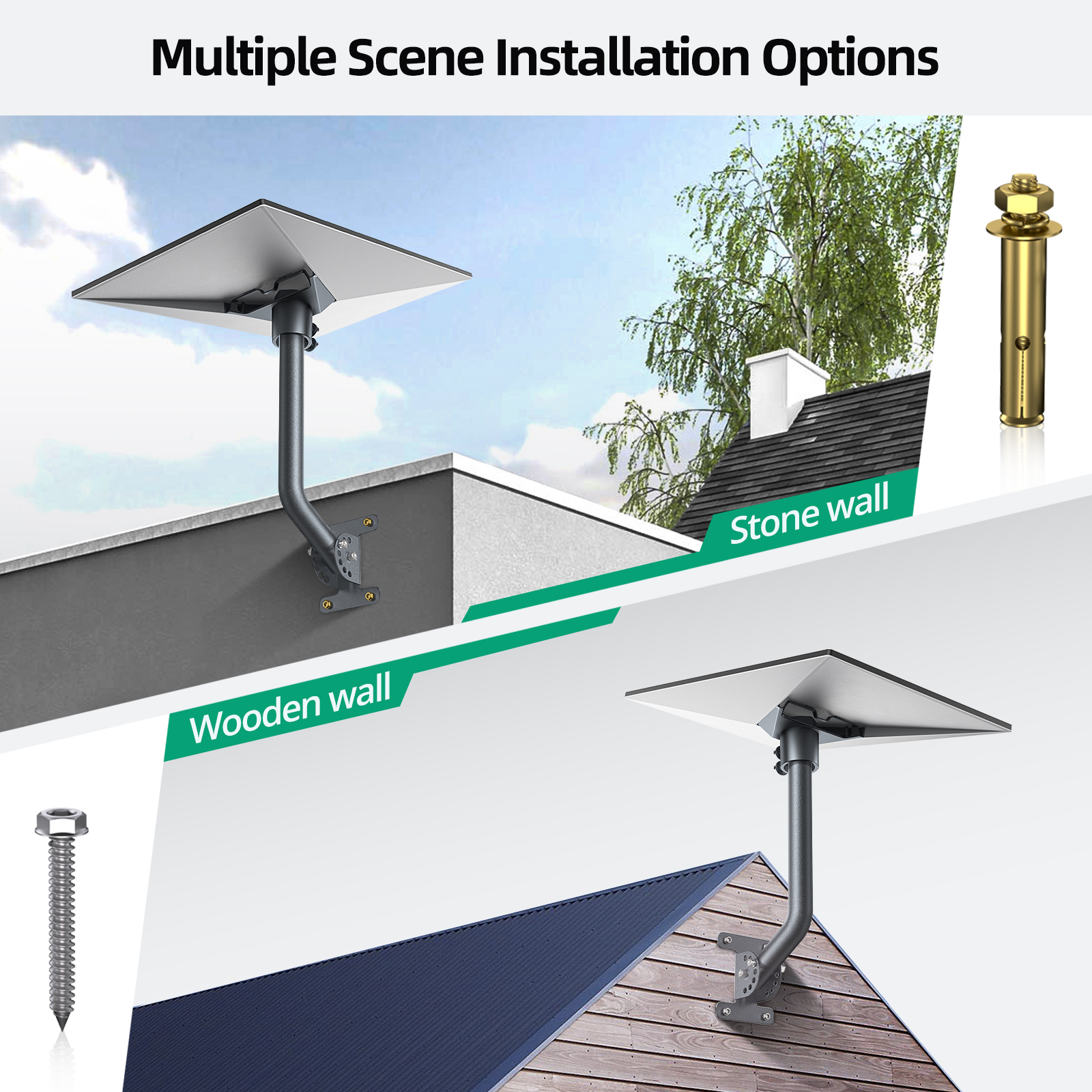 Multiple Scene Installation Options

Stone wall

Wooden wall