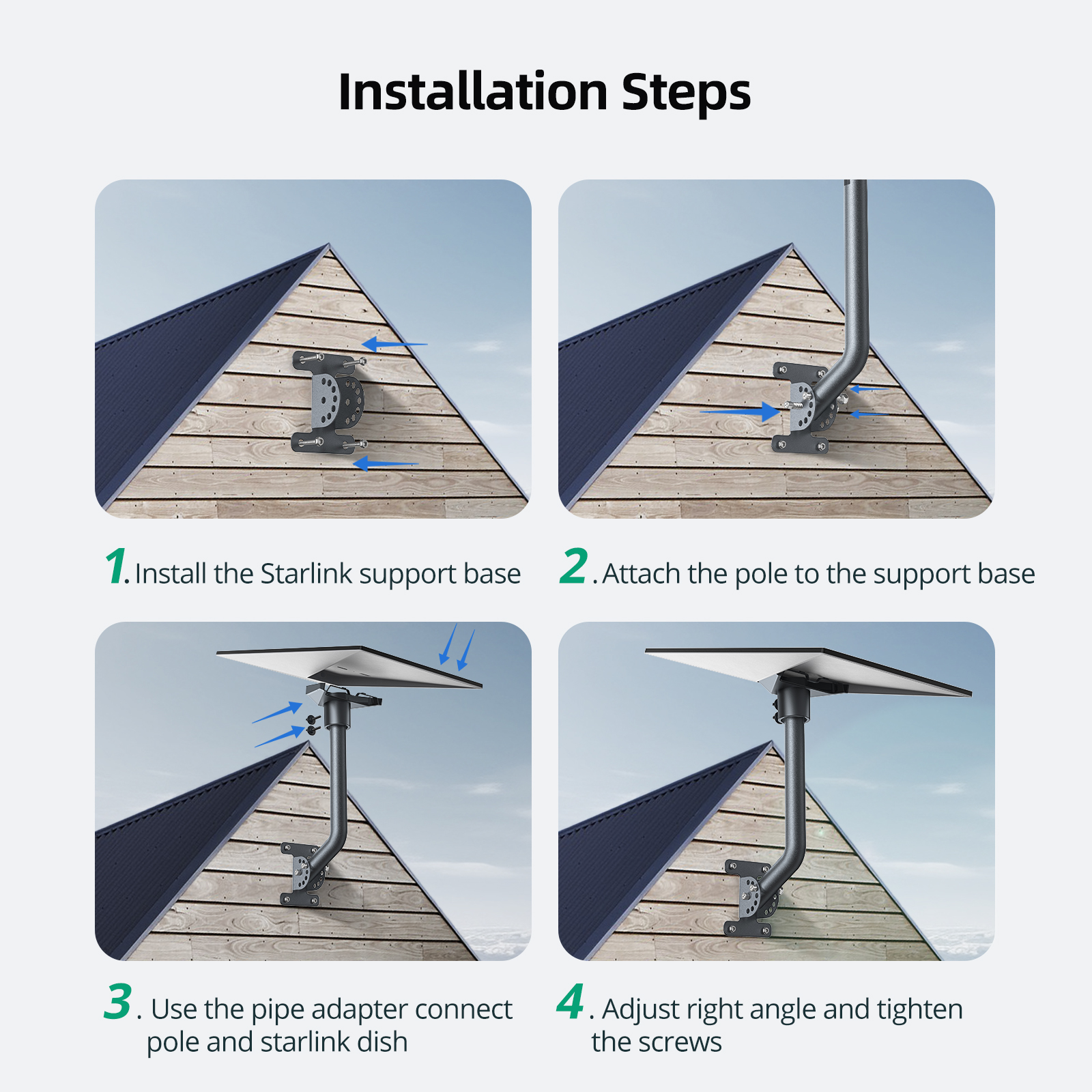 Installation Steps

1. Install the Starlink support base

2. Attach the pole to the support base

3. Use the pipe adapter connect pole and starlink dish

4. Adjust right angle and tighten the screws